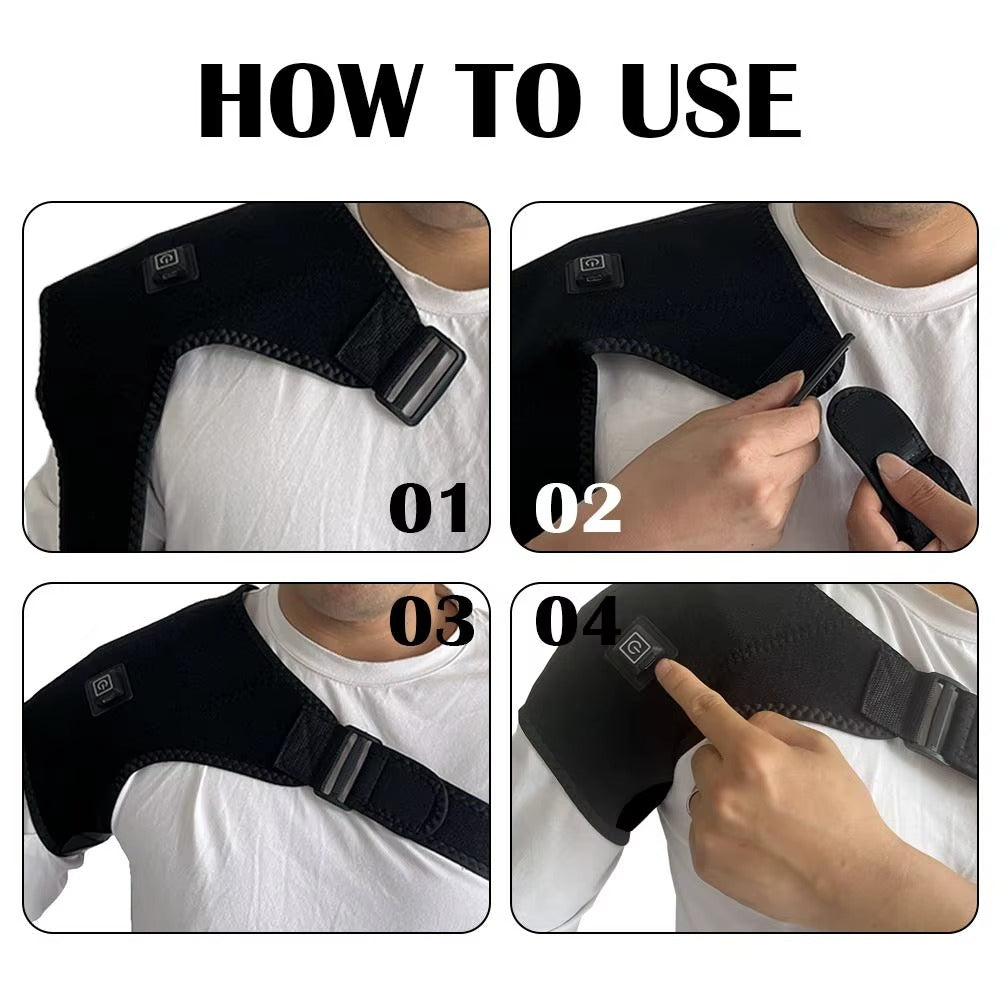 HOW TO USE

01

02

03

04